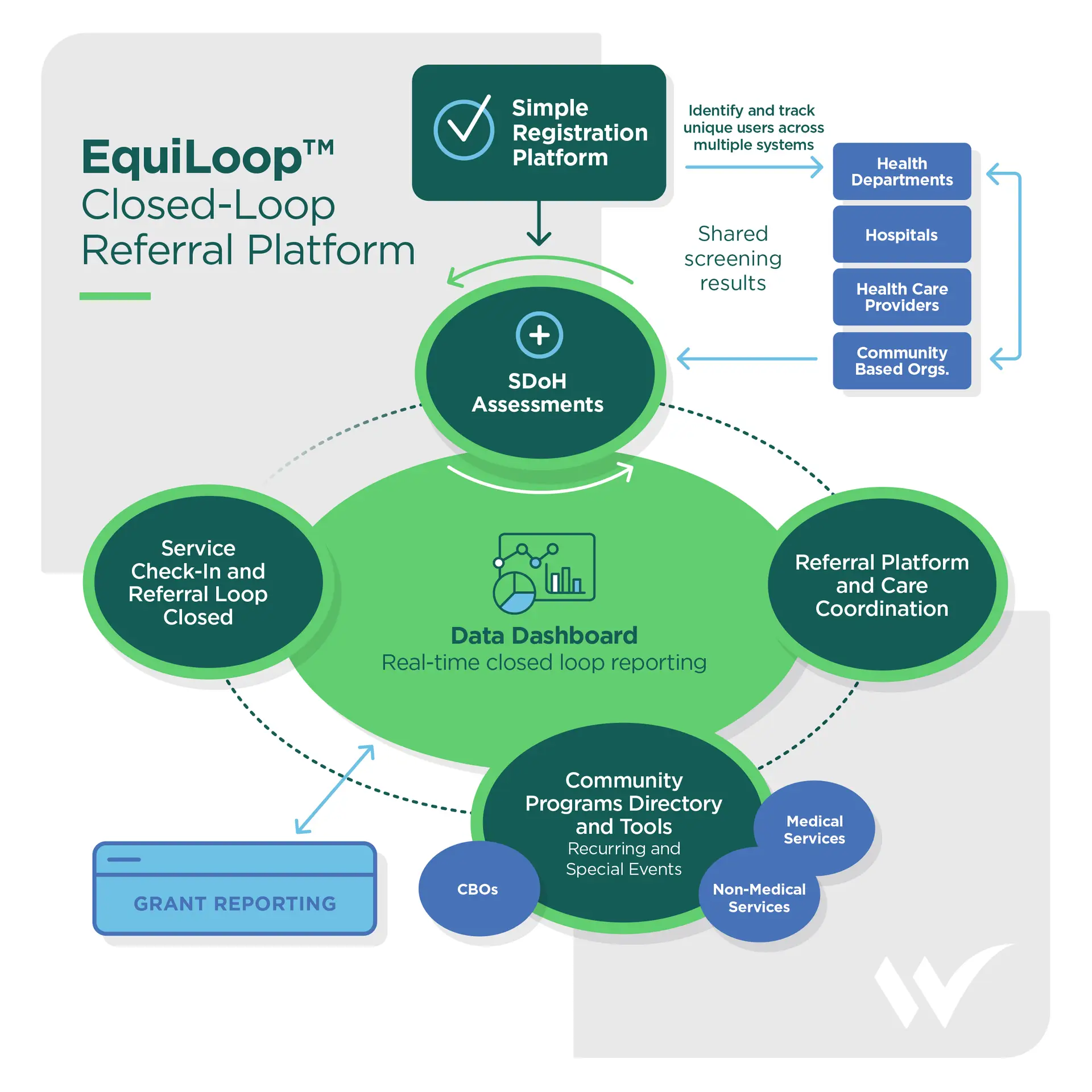 EquiLoop™
Closed-Loop
Referral Platform

Simple Registration Platform

Identify and track unique users across multiple systems

Health Departments

Hospitals

Health Care Providers

Community Based Orgs.

Shared screening results

SDoH Assessments

Service Check-In and Referral Loop Closed

Data Dashboard
Real-time closed loop reporting

Referral Platform and Care Coordination

Community Programs Directory and Tools
Recurring and Special Events

Medical Services

Non-Medical Services

CBOs

GRANT REPORTING